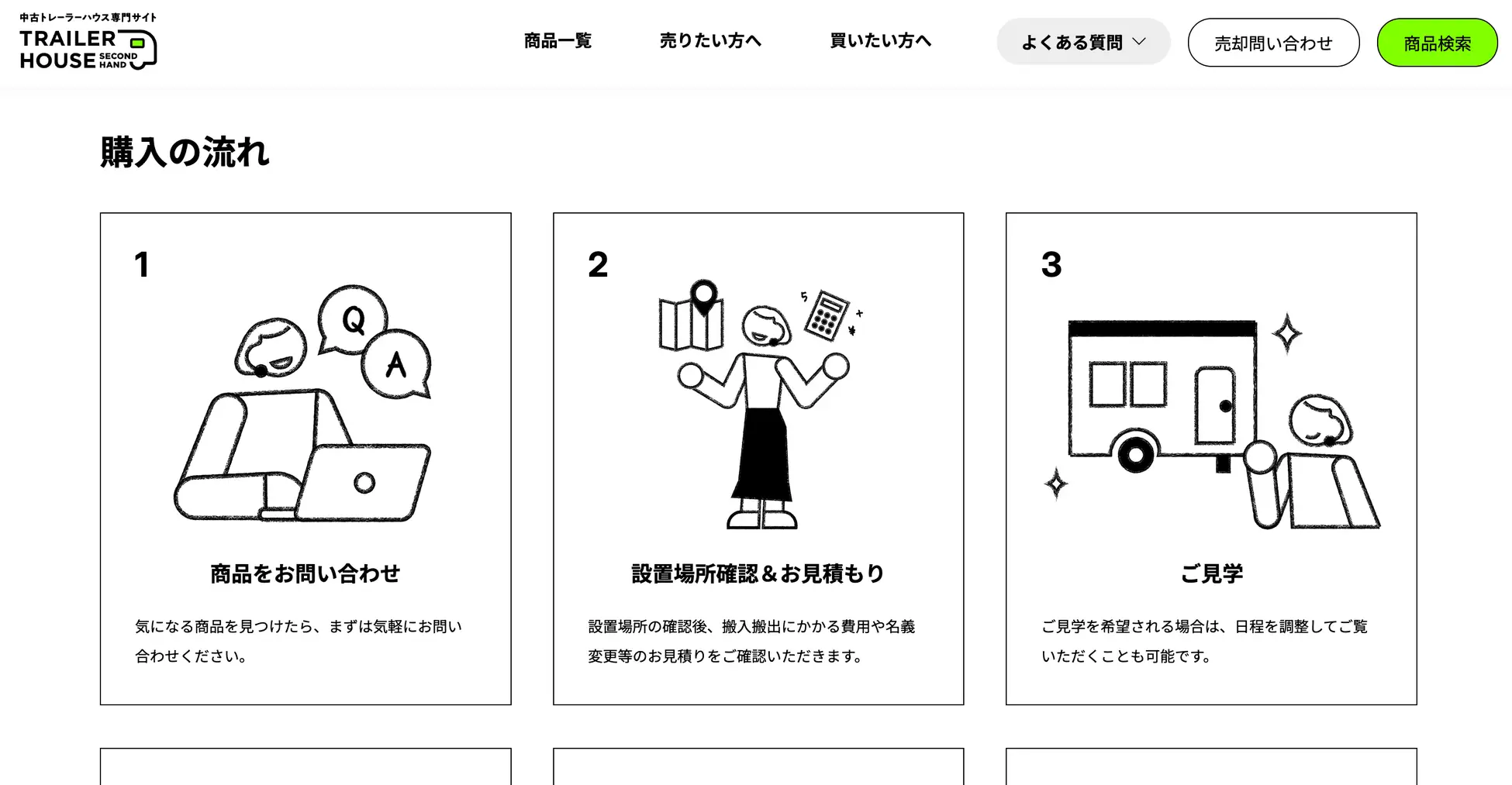 中古トレーラーハウス専門サイト
TRAILER HOUSE SECOND HAND

商品一覧 売りたい方へ 買いたい方へ よくある質問 売却問い合わせ 商品検索

購入の流れ

1

Q A

商品をお問い合わせ

気になる商品を見つけたら、まずは気軽にお問い合わせください。

2

設置場所確認＆お見積もり

設置場所の確認後、搬入搬出にかかる費用や名義変更等のお見積りをご確認いただきます。

3

ご見学

ご見学を希望される場合は、日程を調整してご覧いただくことも可能です。