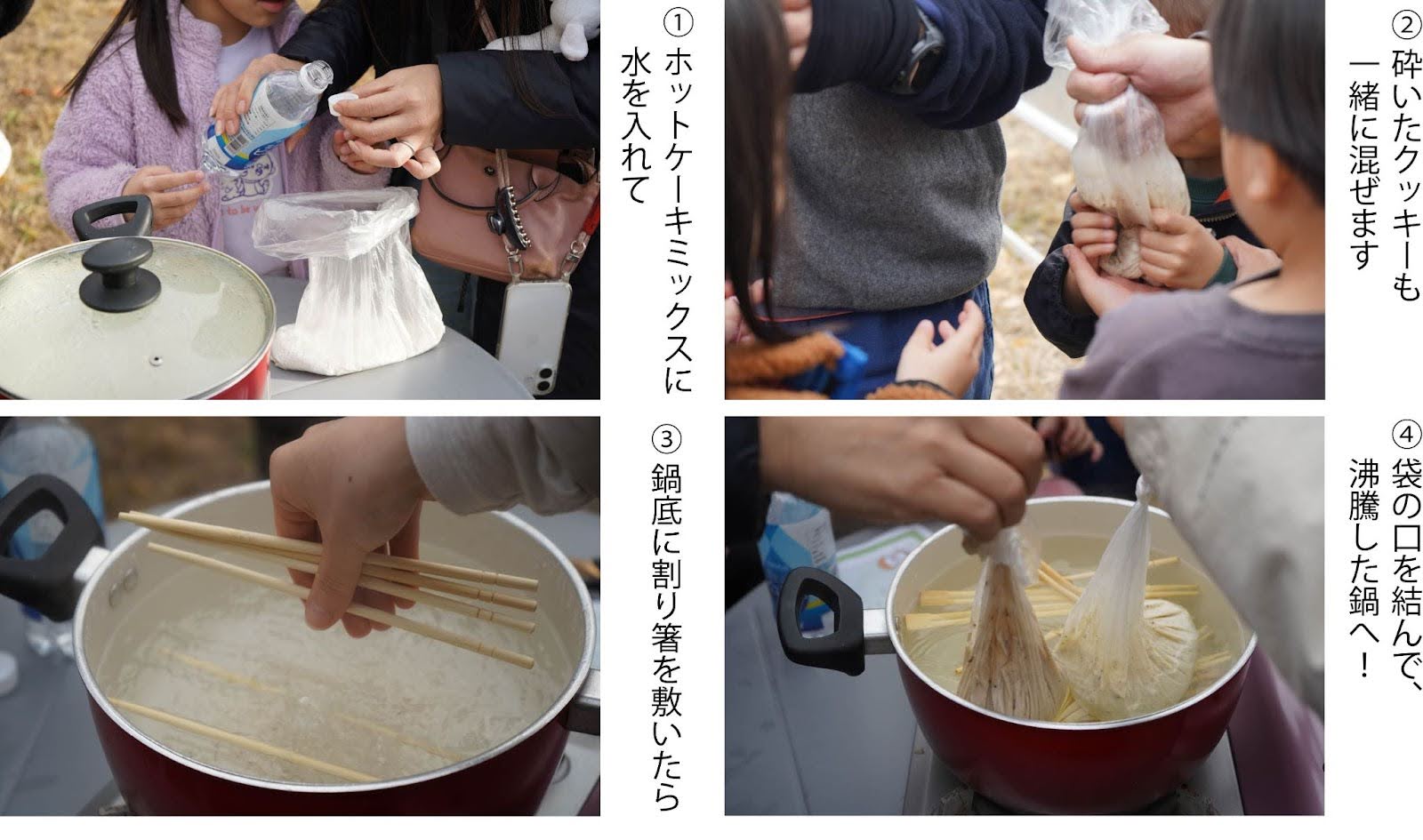 ①ホットケーキミックスに水を入れて

②砕いたクッキーも一緒に混ぜます

③鍋底に割り箸を敷いたら

④袋の口を結んで、沸騰した鍋へ！